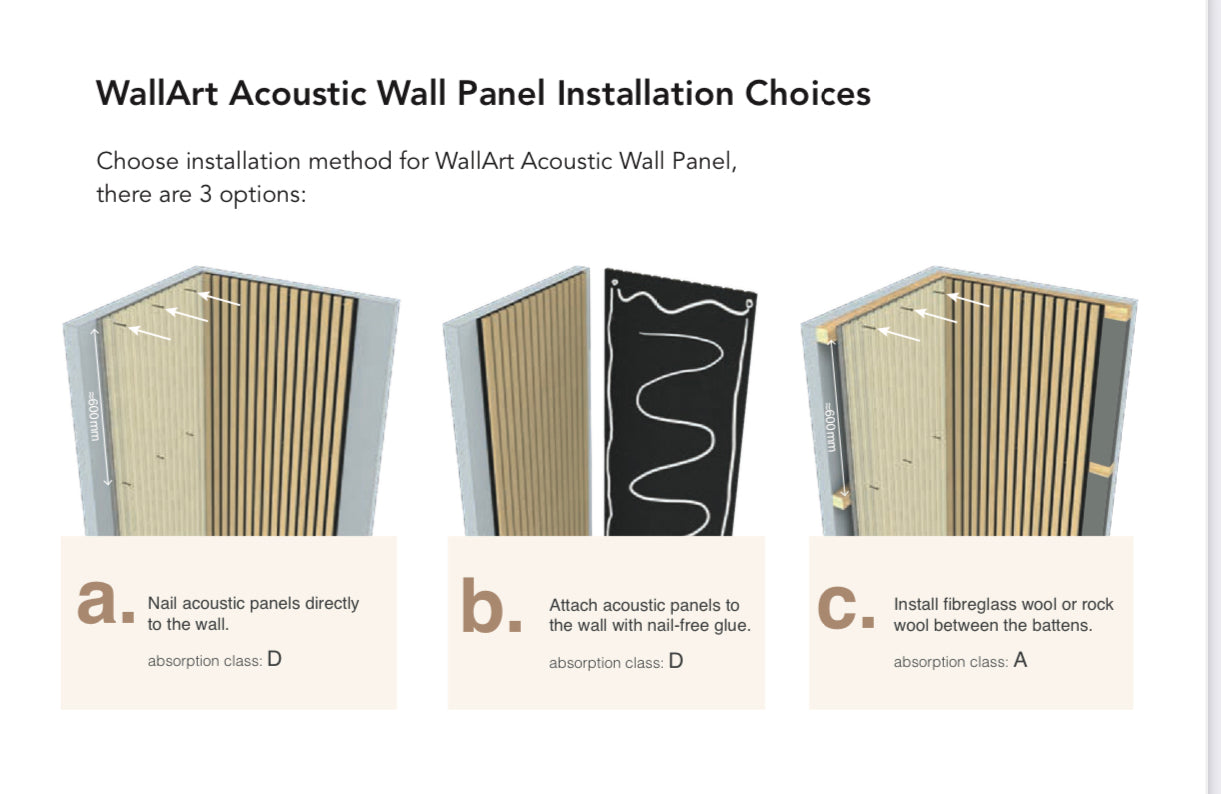 WallArt Acoustic Wall Panel Installation Choices

Choose installation method for WallArt Acoustic Wall Panel, there are 3 options:

≈600mm

≈600mm

a. Nail acoustic panels directly to the wall.

absorption class: D

b. Attach acoustic panels to the wall with nail-free glue.

absorption class: D

c. Install fibreglass wool or rock wool between the battens.

absorption class: A